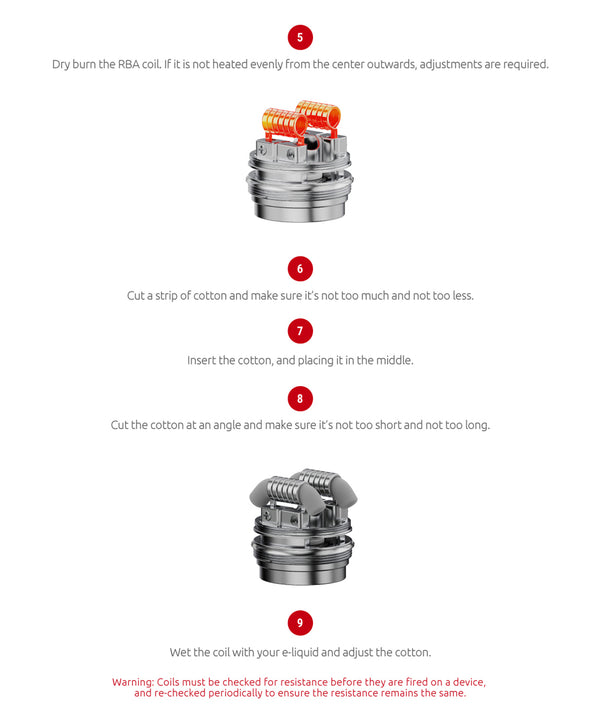 5

Dry burn the RBA coil. If it is not heated evenly from the center outwards, adjustments are required.

6

Cut a strip of cotton and make sure it's not too much and not too less.

7

Insert the cotton, and placing it in the middle.

8

Cut the cotton at an angle and make sure it's not too short and not too long.

9

Wet the coil with your e-liquid and adjust the cotton.

Warning: Coils must be checked for resistance before they are fired on a device, and re-checked periodically to ensure the resistance remains the same.